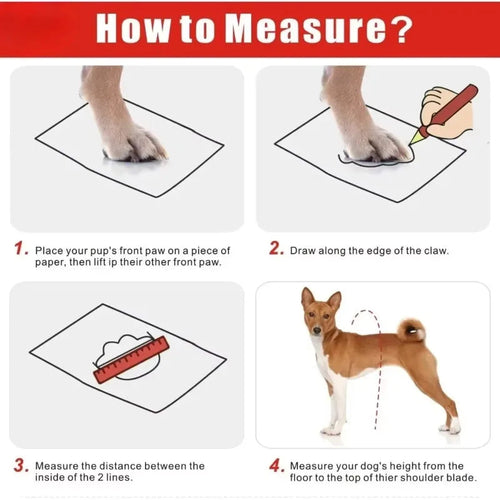 How to Measure?

1. Place your pup's front paw on a piece of paper, then lift ip their other front paw.

2. Draw along the edge of the claw.

3. Measure the distance between the inside of the 2 lines.

4. Measure your dog's height from the floor to the top of thier shoulder blade.